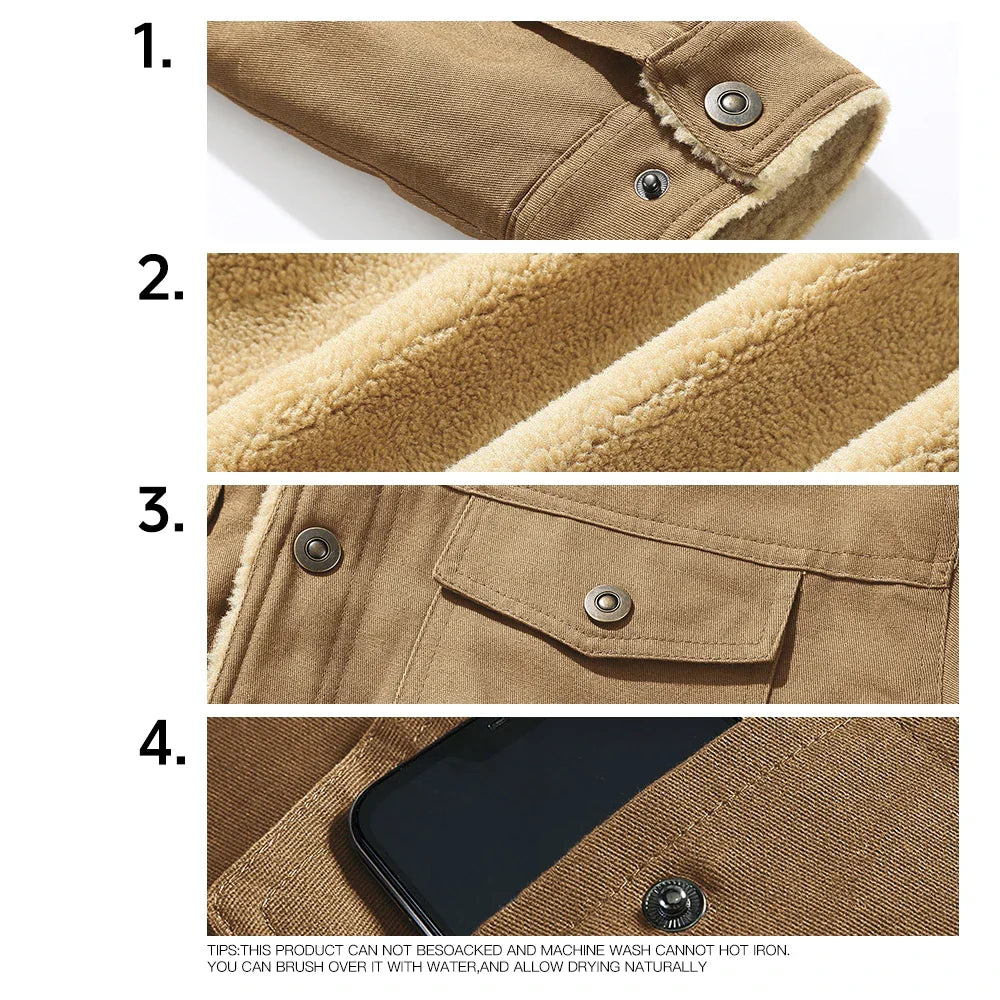 1.

2.

3.

4.

TIPS:THIS PRODUCT CAN NOT BESOACKED AND MACHINE WASH CANNOT HOT IRON.
YOU CAN BRUSH OVER IT WITH WATER,AND ALLOW DRYING NATURALLY